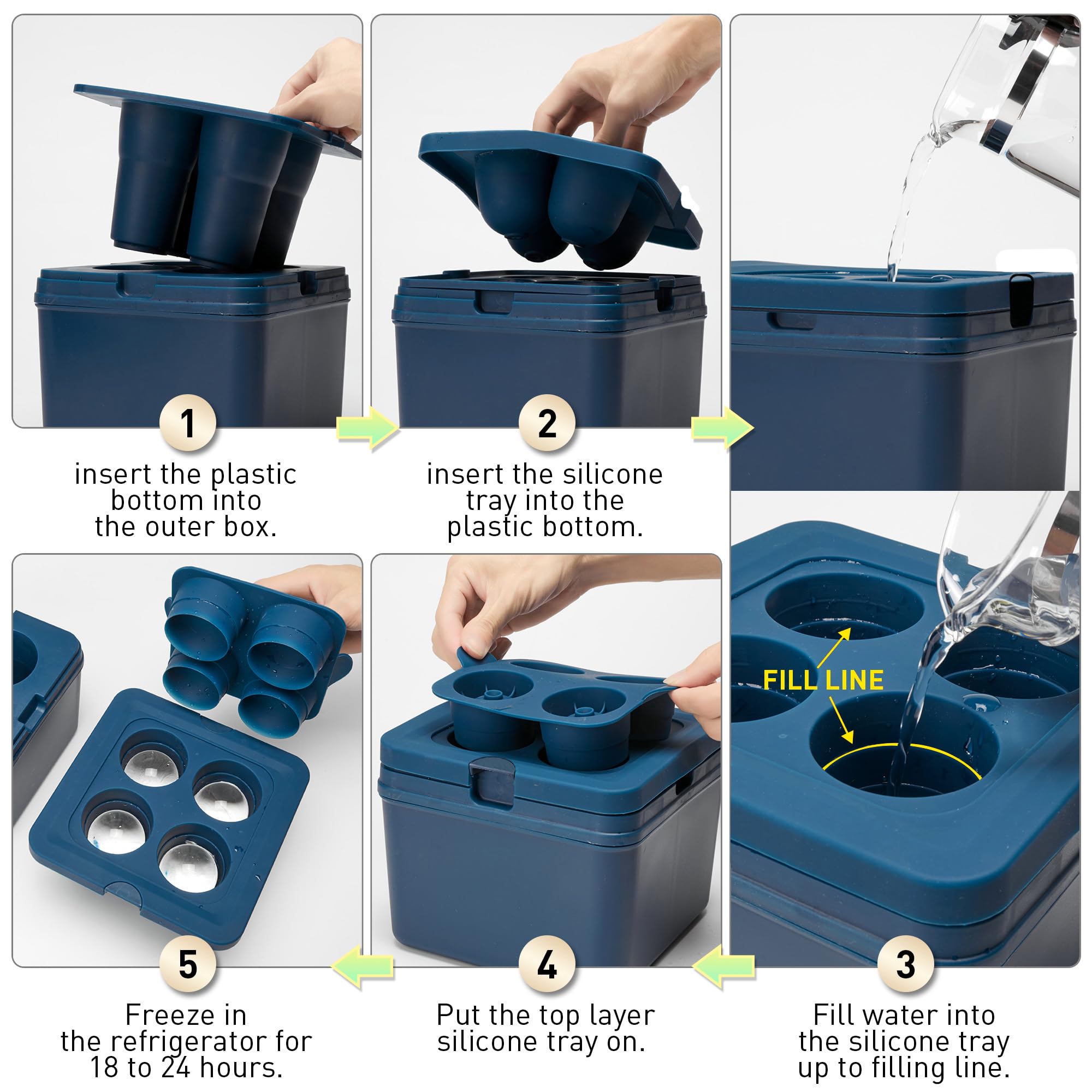 1
insert the plastic bottom into the outer box.

2
insert the silicone tray into the plastic bottom.

FILL LINE

3
Fill water into the silicone tray up to filling line.

4
Put the top layer silicone tray on.

5
Freeze in the refrigerator for 18 to 24 hours.